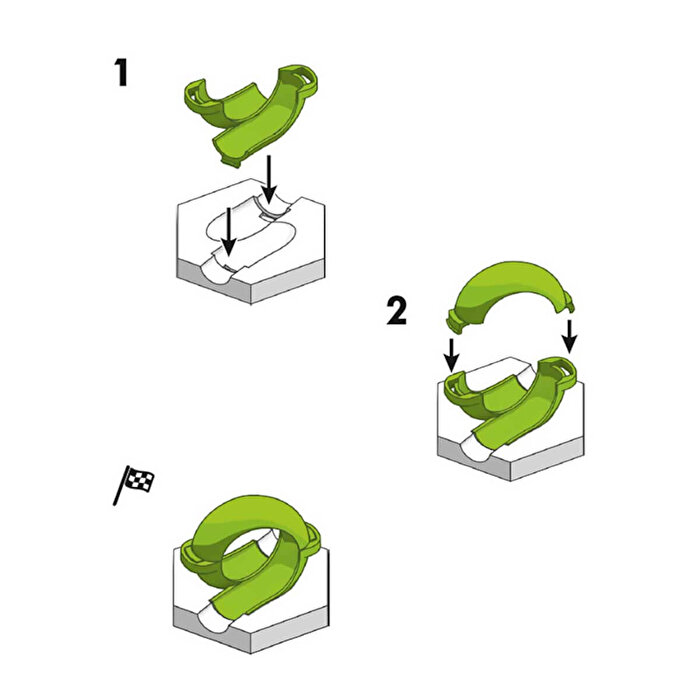 1

2