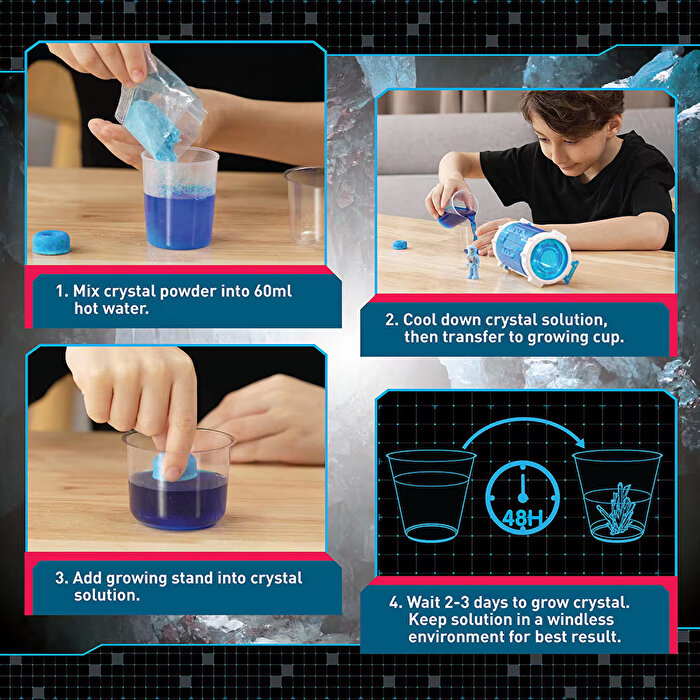 1. Mix crystal powder into 60ml hot water.

2. Cool down crystal solution, then transfer to growing cup.

3. Add growing stand into crystal solution.

48H

4. Wait 2-3 days to grow crystal. Keep solution in a windless environment for best result.