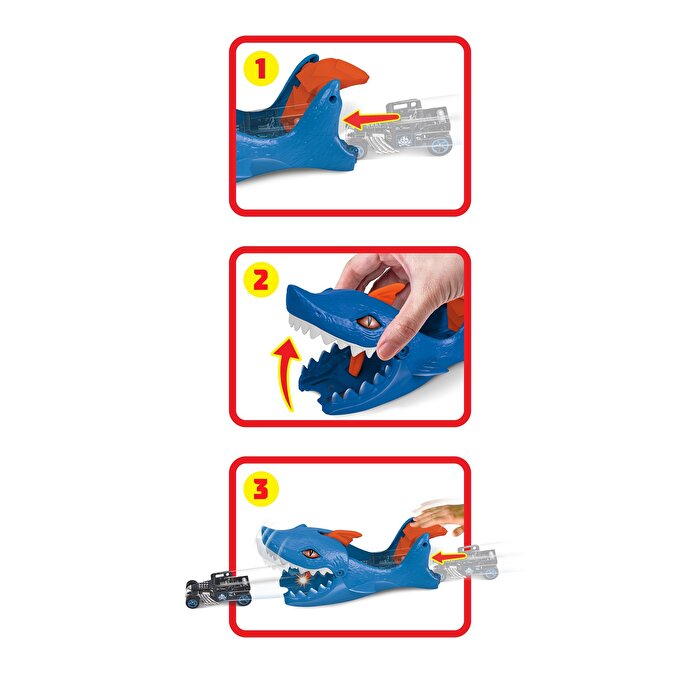 1

2

3