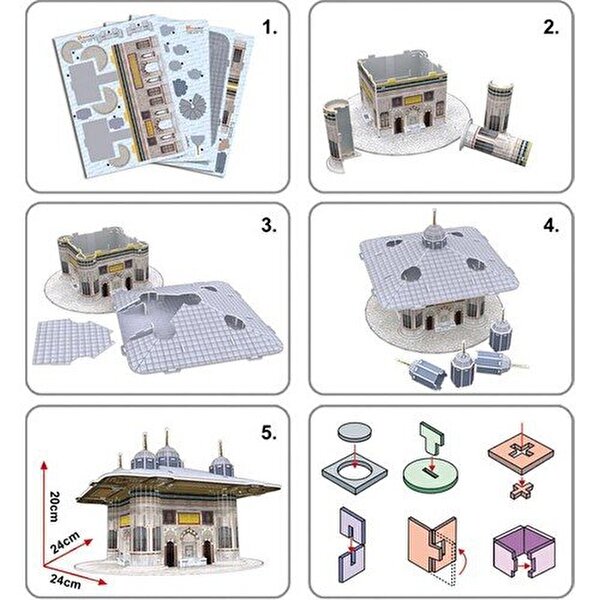 1.

2.

3.

4.

5.

20cm

24cm

24cm