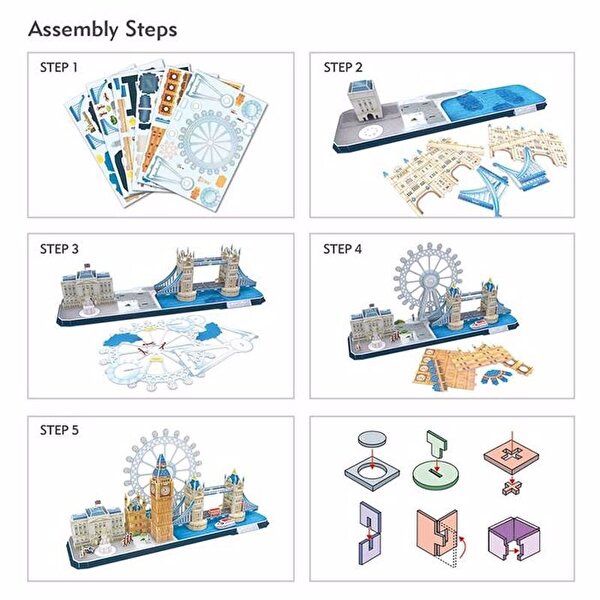 Assembly Steps

STEP 1

STEP 2

STEP 3

STEP 4

STEP 5