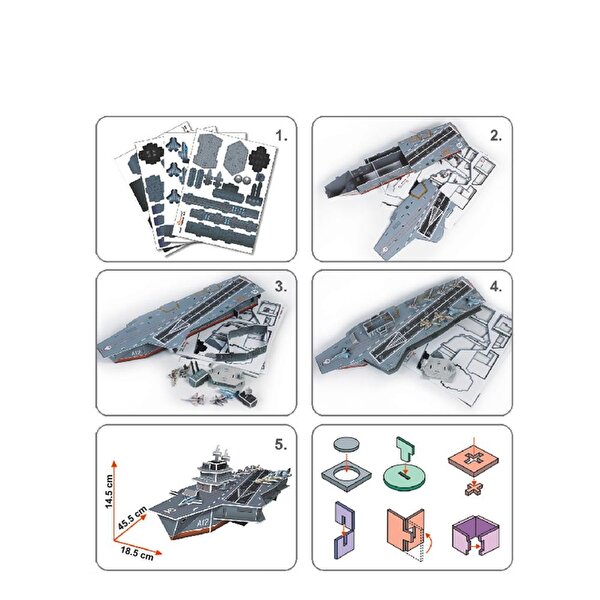 1.

2.

3.

A12

4.

5.

14.5 cm

45.5 cm

18.5 cm

A12