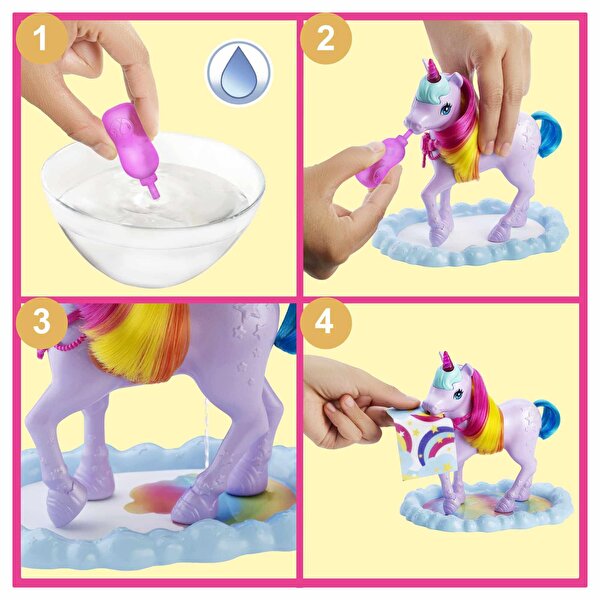 1

2

3

4