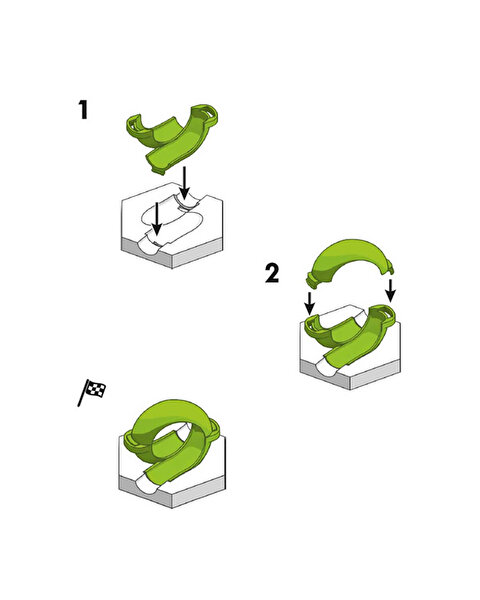 1

2