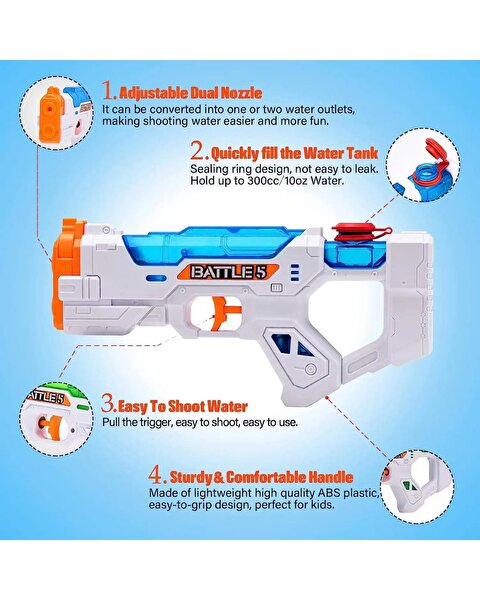 1. Adjustable Dual Nozzle
It can be converted into one or two water outlets, making shooting water easier and more fun.

2. Quickly fill the Water Tank
Sealing ring design, not easy to leak. Hold up to 300cc/10oz Water.

BATTLE 5

BATTLE 5

3. Easy To Shoot Water
Pull the trigger, easy to shoot, easy to use.

4. Sturdy & Comfortable Handle
Made of lightweight high quality ABS plastic, easy-to-grip design, perfect for kids.