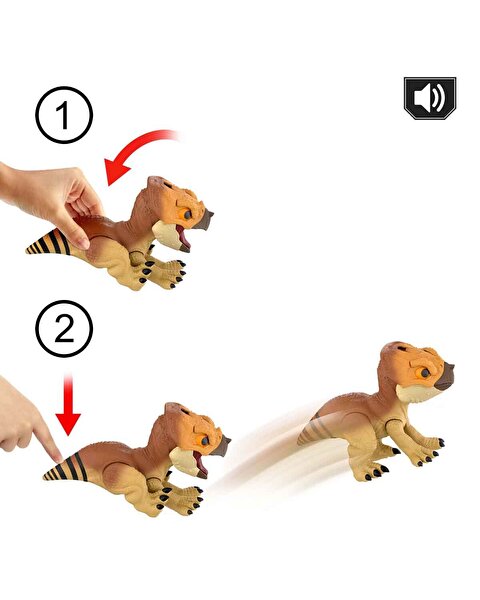 1

2