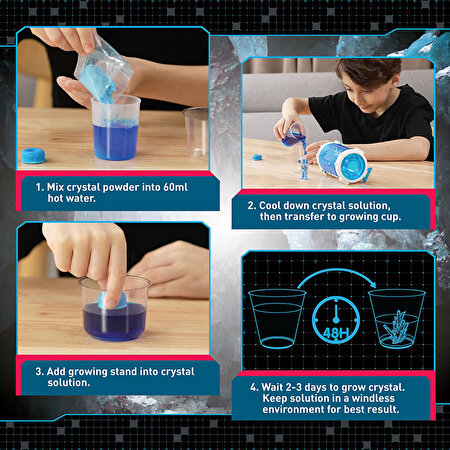 1. Mix crystal powder into 60ml hot water.

2. Cool down crystal solution, then transfer to growing cup.

3. Add growing stand into crystal solution.

48H

4. Wait 2-3 days to grow crystal. Keep solution in a windless environment for best result.