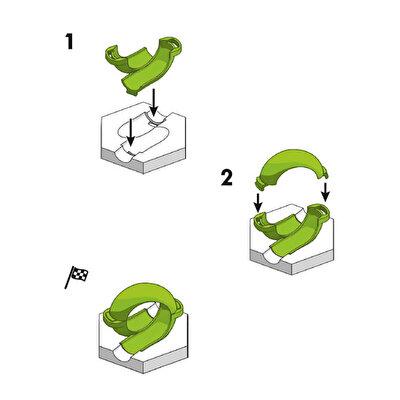 1

2