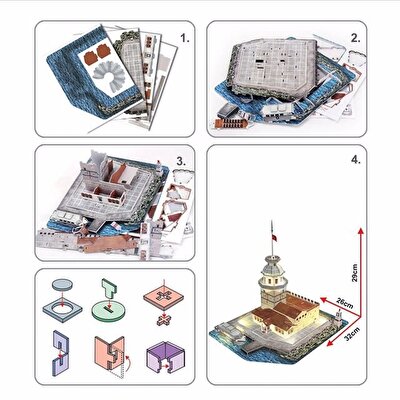 1.

2.

3.

4.

29cm

26cm

32cm