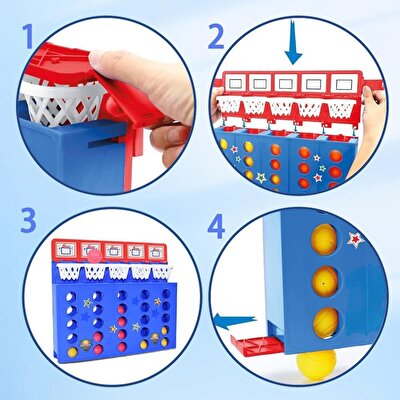 1

2

3

4