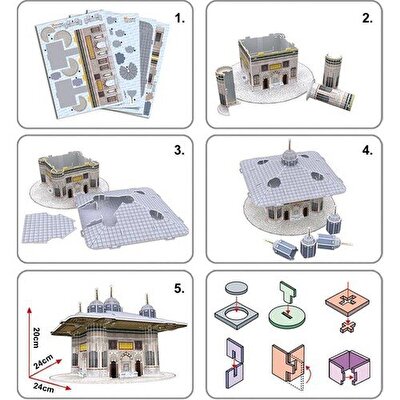 1.

2.

3.

4.

5.

20cm

24cm

24cm