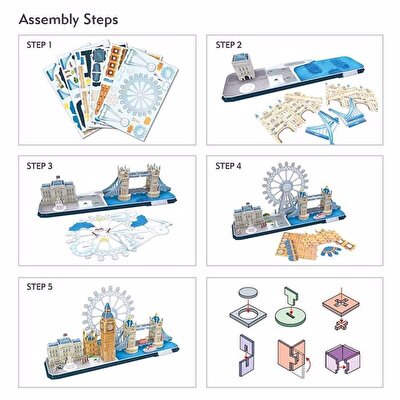 Assembly Steps

STEP 1

STEP 2

STEP 3

STEP 4

STEP 5