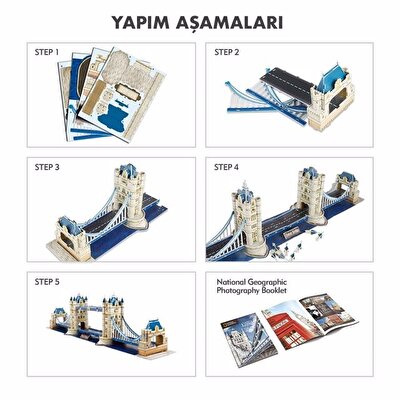 YAPIM AŞAMALARI

STEP 1

STEP 2

STEP 3

STEP 4

STEP 5

National Geographic Photography Booklet