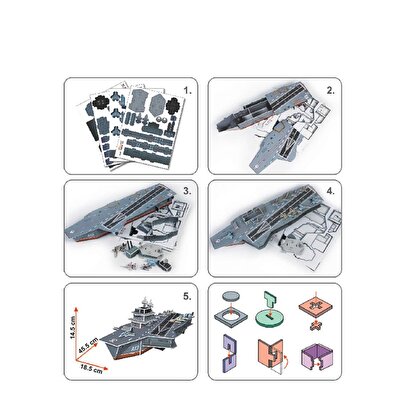 1.

2.

3.

4.

5.

14.5 cm
45.5 cm
18.5 cm