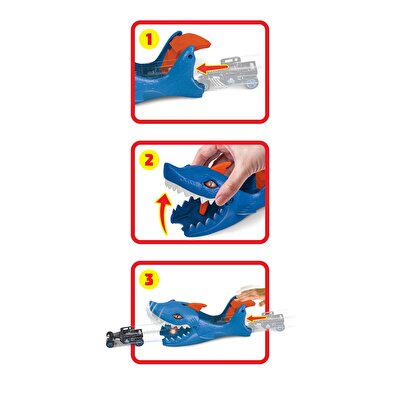 1

2

3