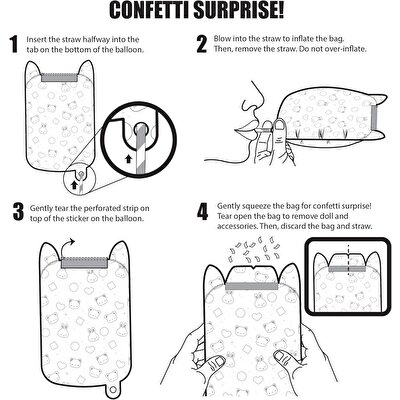 CONFETTI SURPRISE!

1 Insert the straw halfway into the tab on the bottom of the balloon.

2 Blow into the straw to inflate the bag. Then, remove the straw. Do not over-inflate.

3 Gently tear the perforated strip on top of the sticker on the balloon.

4 Gently squeeze the bag for confetti surprise! Tear open the bag to remove doll and accessories. Then, discard the bag and straw.