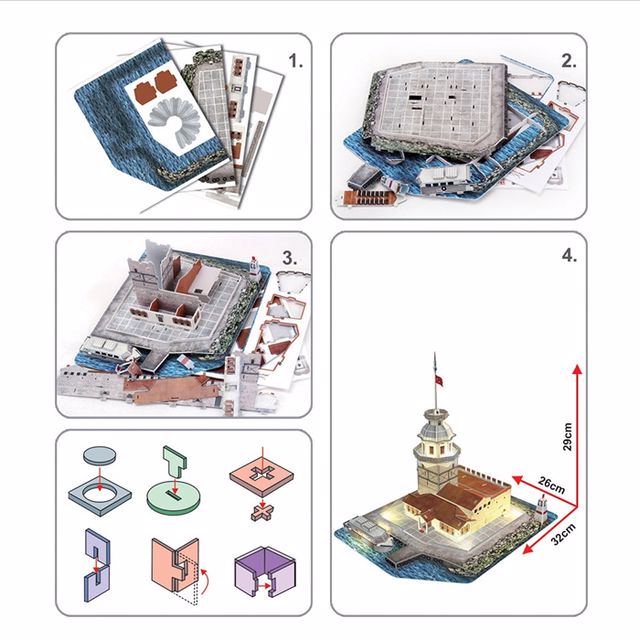 1.

2.

3.

4.

29cm

26cm

32cm