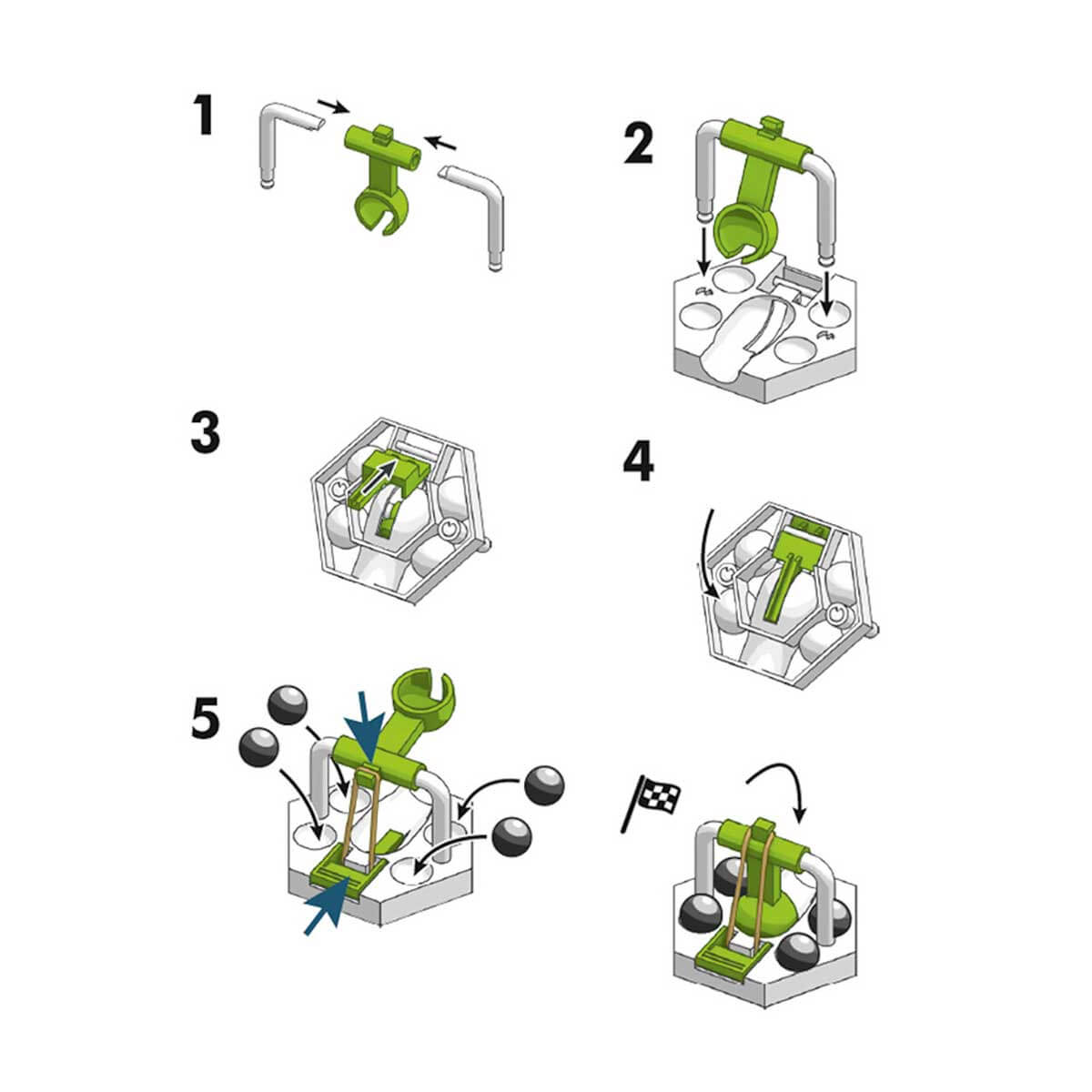 1

2

3

4

5