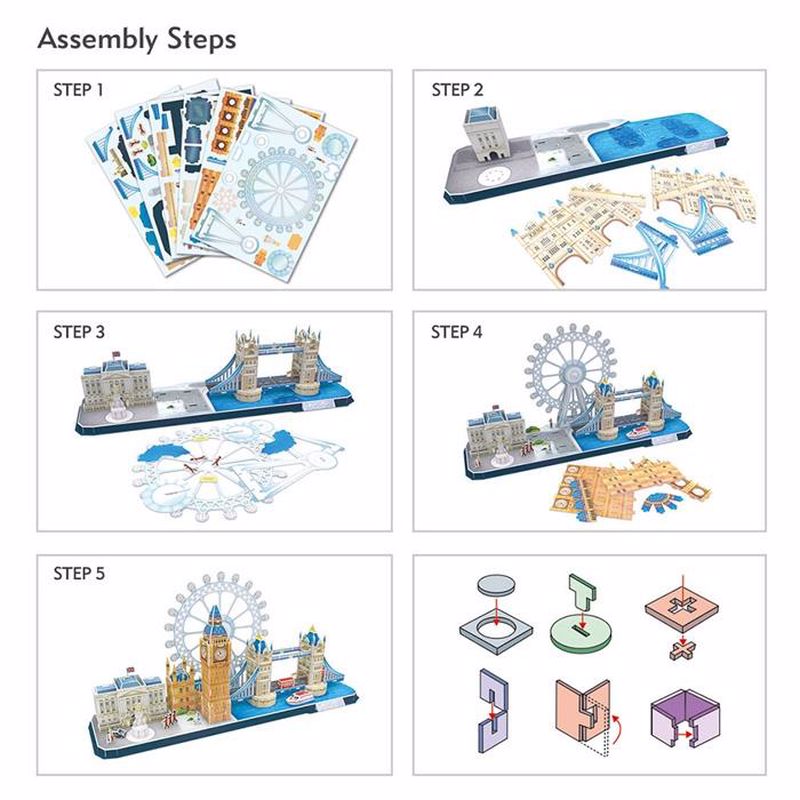 Assembly Steps

STEP 1

STEP 2

STEP 3

STEP 4

STEP 5