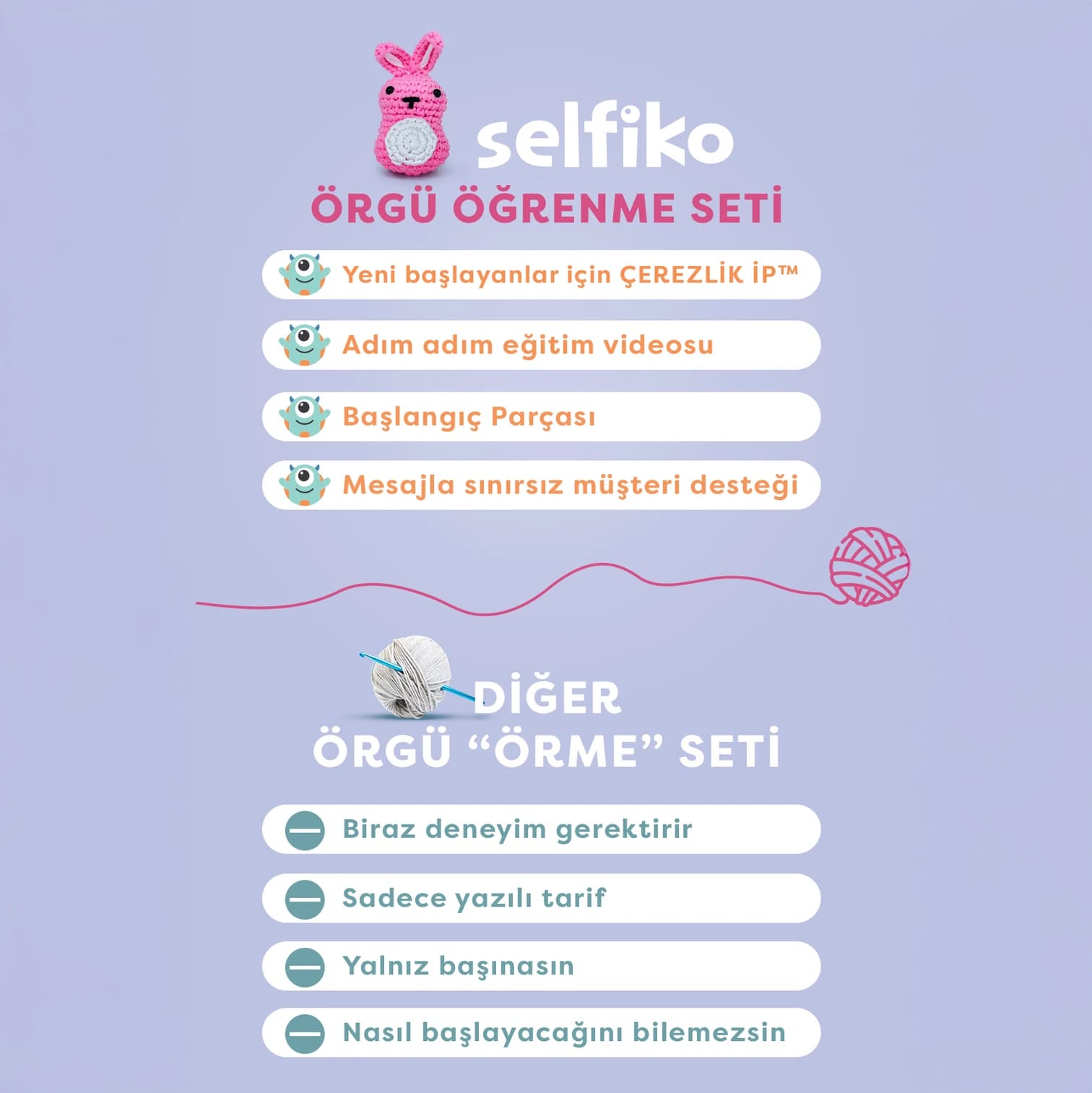 selfiko

ÖRGÜ ÖĞRENME SETİ

Yeni başlayanlar için ÇEREZLİK İP™

Adım adım eğitim videosu

Başlangıç Parçası

Mesajla sınırsız müşteri desteği

DİĞER
ÖRGÜ “ÖRME” SETİ

Biraz deneyim gerektirir

Sadece yazılı tarif

Yalnız başınasın

Nasıl başlayacağını bilemezsin