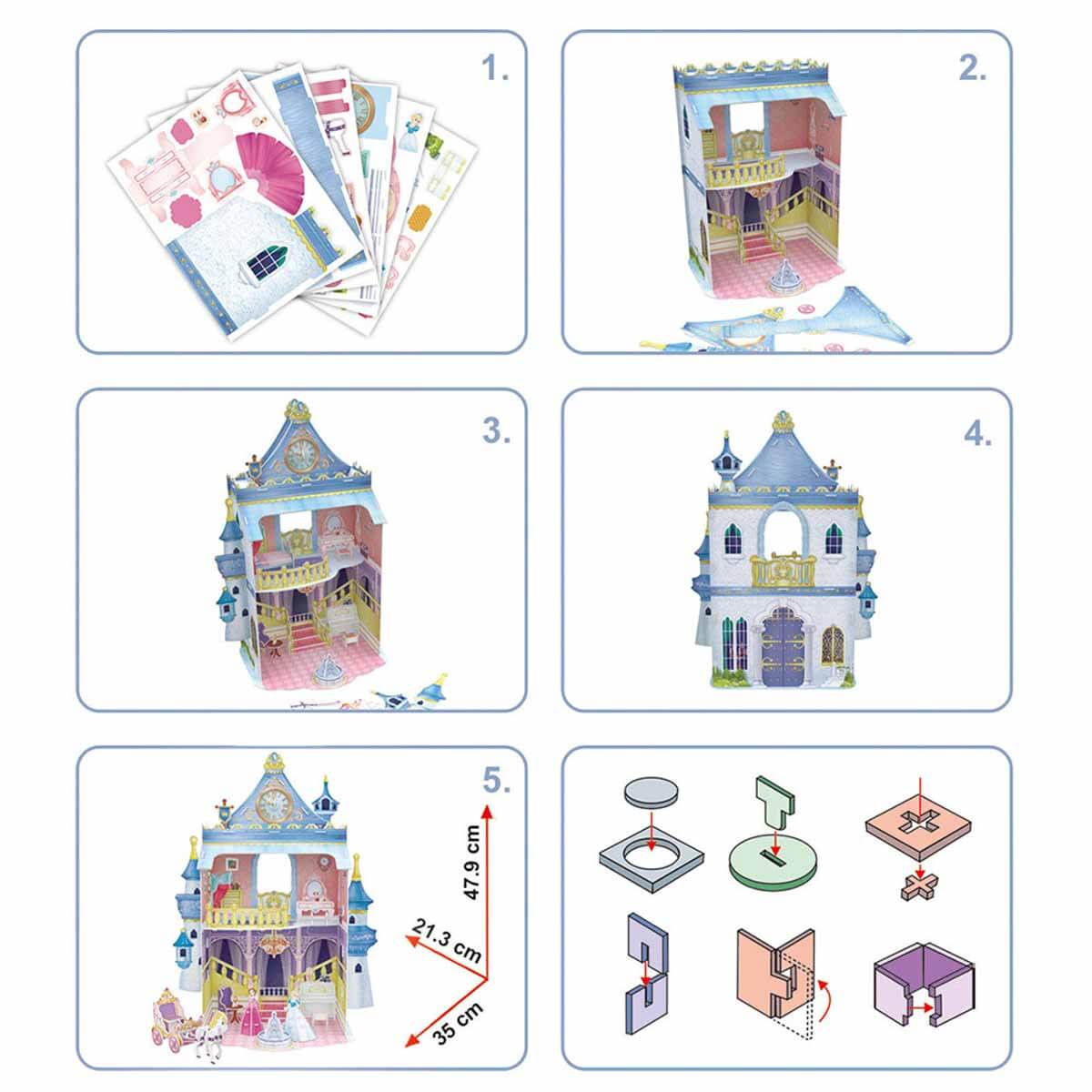 1.

2.

3.

4.

5.

47.9 cm

21.3 cm

35 cm