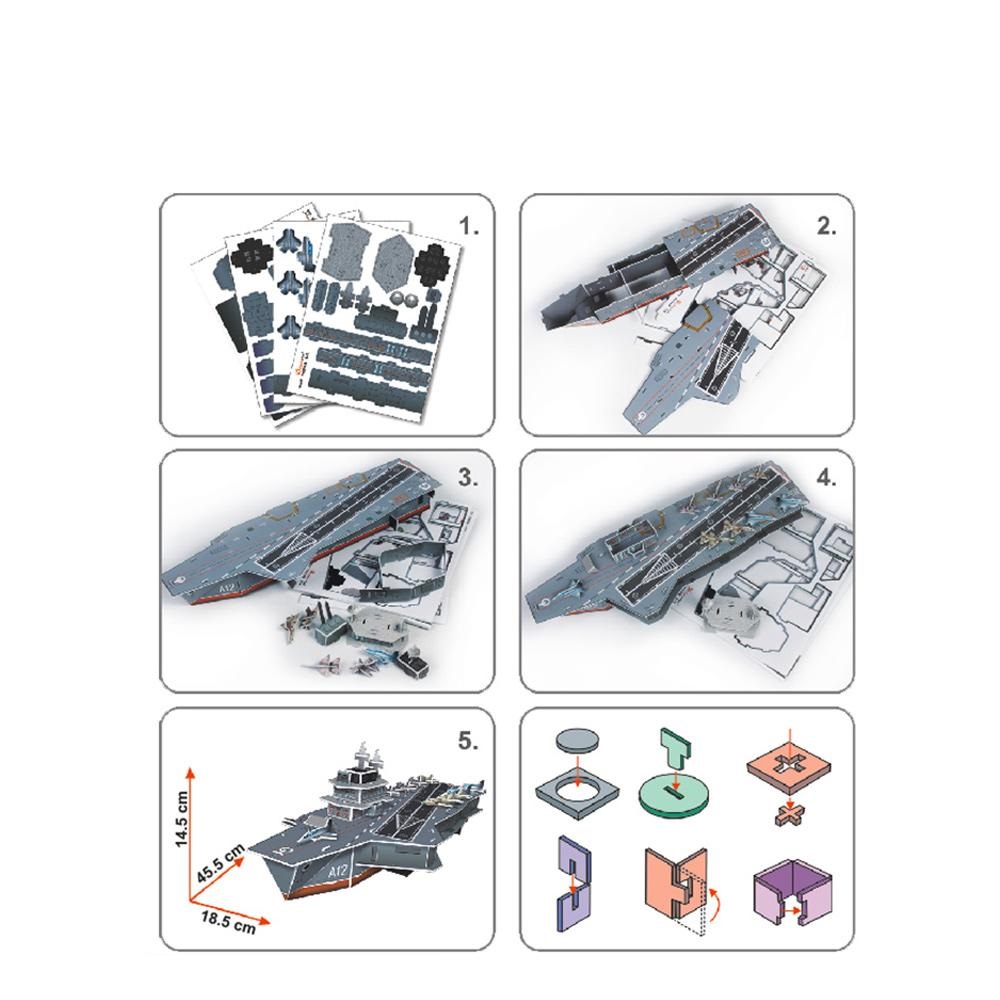 1.

2.

3.

A12

4.

5.

14.5 cm

45.5 cm

18.5 cm

A12